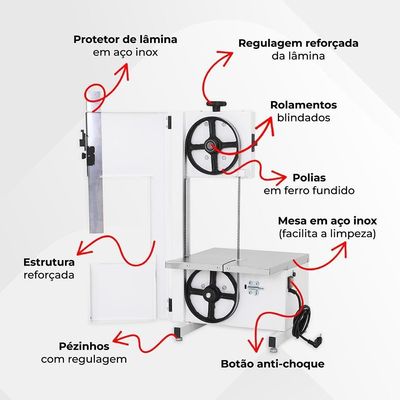 Protetor de lâmina
em aço inox

Regulagem reforçada
da lâmina

Rolamentos
blindados

Polias
em ferro fundido

Mesa em aço inox
(facilita a limpeza)

Estrutura
reforçada

Pézinhos
com regulagem

Botão anti-choque