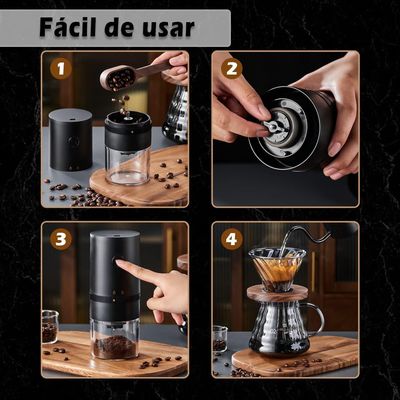 Fácil de usar

1

2

3

4