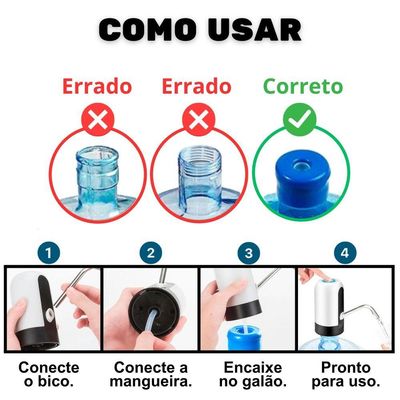 COMO USAR

Errado

Errado

Correto

1

2

3

4

Conecte o bico.

Conecte a mangueira.

Encaixe no galão.

Pronto para uso.