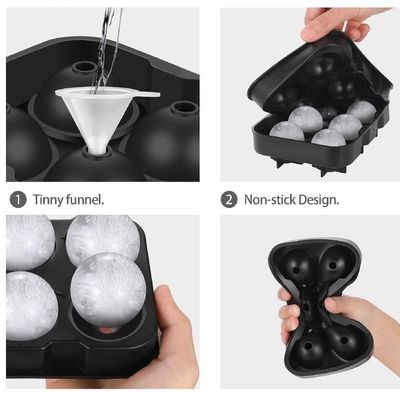 1 Tinny funnel.

2 Non-stick Design.