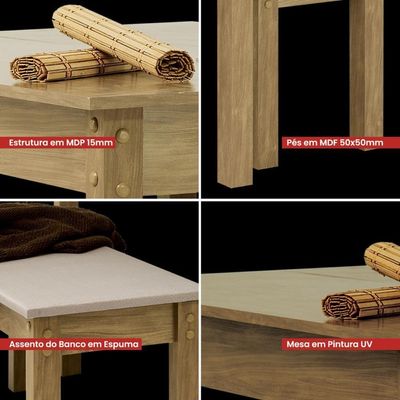 Estrutura em MDP 15mm

Pés em MDF 50x50mm

Assento do Banco em Espuma

Mesa em Pintura UV