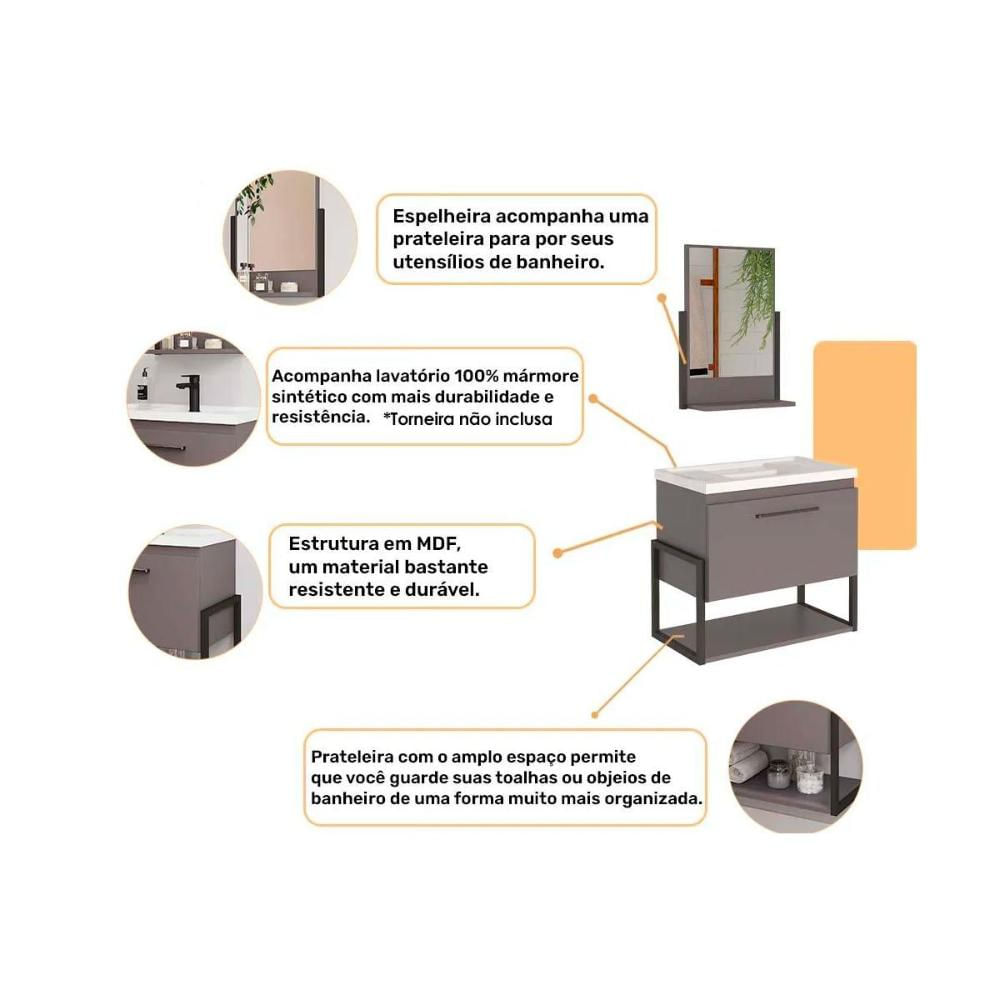 Espelheira acompanha uma prateleira para por seus utensílios de banheiro.

Acompanha lavatório 100% mármore sintético com mais durabilidade e resistência. *Torneira não inclusa

Estrutura em MDF, um material bastante resistente e durável.

Prateleira com o amplo espaço permite que você guarde suas toalhas ou objeios de banheiro de uma forma muito mais organizada.