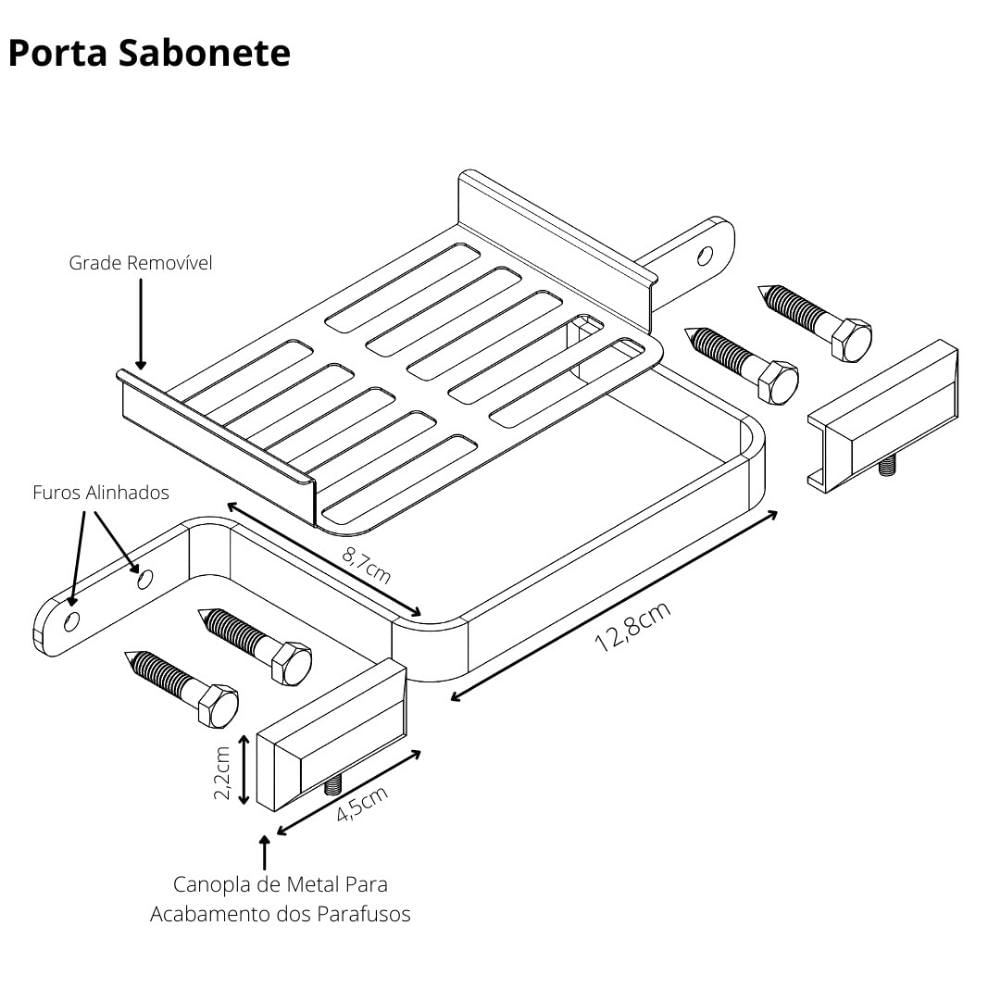 Porta Sabonete

Grade Removível

Furos Alinhados

8,7cm

12,8cm

2,2cm

4,5cm

Canopla de Metal Para Acabamento dos Parafusos