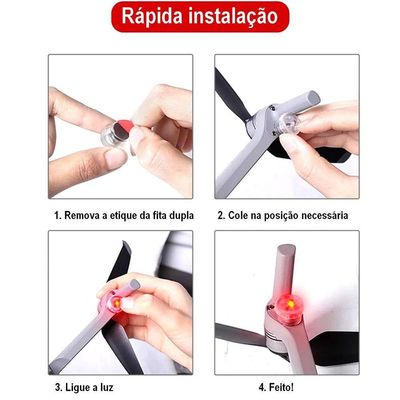 Rápida instalação

1. Remova a etique da fita dupla

2. Cole na posição necessária

3. Ligue a luz

4. Feito!