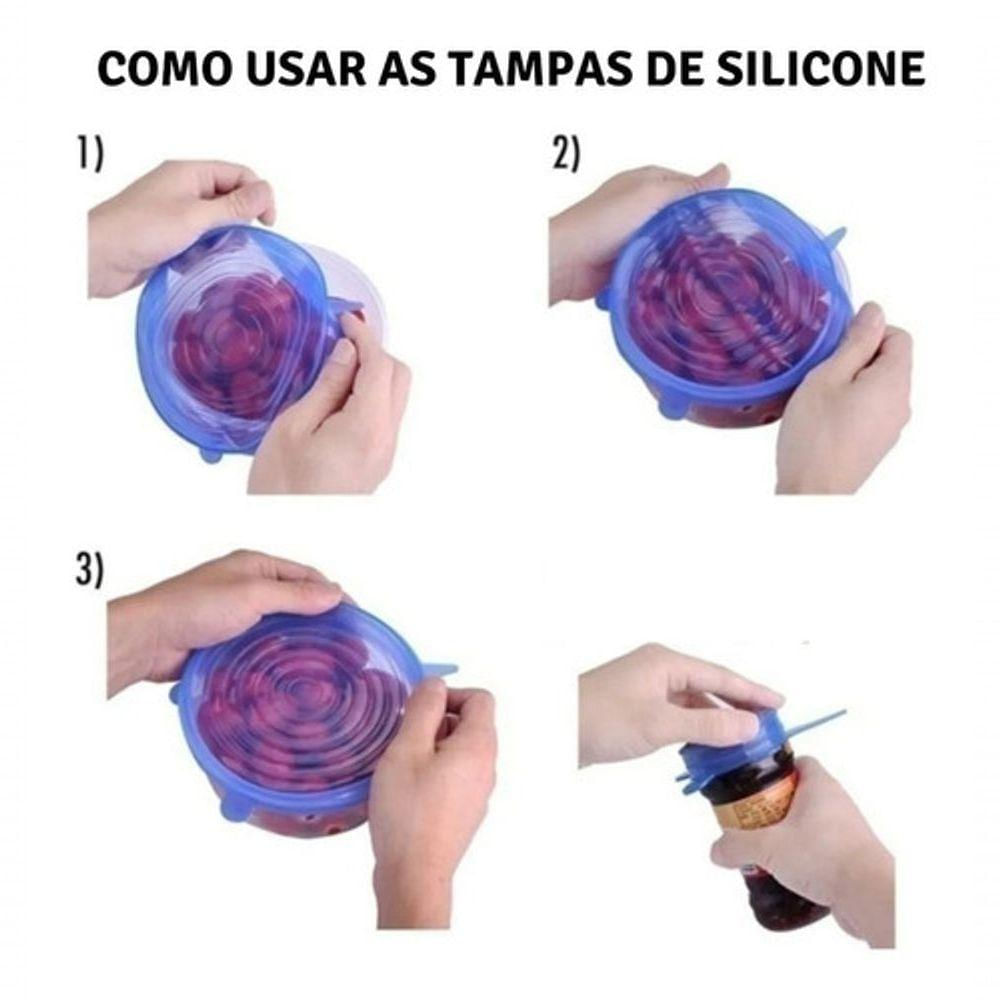 COMO USAR AS TAMPAS DE SILICONE

1)

2)

3)